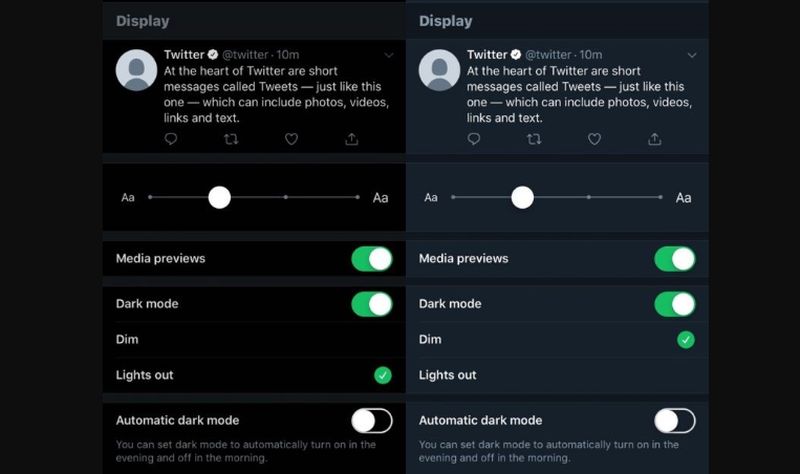 Display

Twitter @twitter · 10m
At the heart of Twitter are short messages called Tweets — just like this one — which can include photos, videos, links and text.

Aa Aa

Media previews

Dark mode

Dim

Lights out

Automatic dark mode

You can set dark mode to automatically turn on in the evening and off in the morning.

Display

Twitter @twitter · 10m
At the heart of Twitter are short messages called Tweets — just like this one — which can include photos, videos, links and text.

Aa Aa

Media previews

Dark mode

Dim

Lights out

Automatic dark mode

You can set dark mode to automatically turn on in the evening and off in the morning.